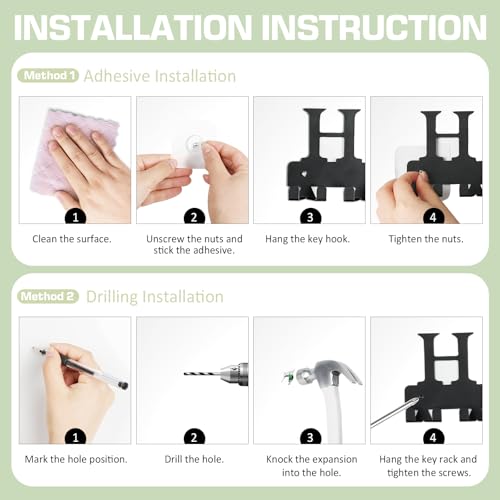 INSTALLATION INSTRUCTION

Method 1 Adhesive Installation

1
Clean the surface.

2
Unscrew the nuts and stick the adhesive.

3
Hang the key hook.

4
Tighten the nuts.

Method 2 Drilling Installation

1
Mark the hole position.

2
Drill the hole.

3
Knock the expansion into the hole.

4
Hang the key rack and tighten the screws.