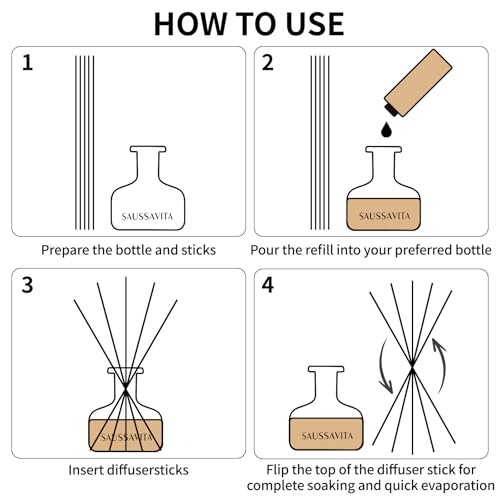 HOW TO USE

1

SAUSSAVITA

Prepare the bottle and sticks

2

SAUSSAVITA

Pour the refill into your preferred bottle

3

SAUSSAVITA

Insert diffusersticks

4

SAUSSAVITA

Flip the top of the diffuser stick for complete soaking and quick evaporation