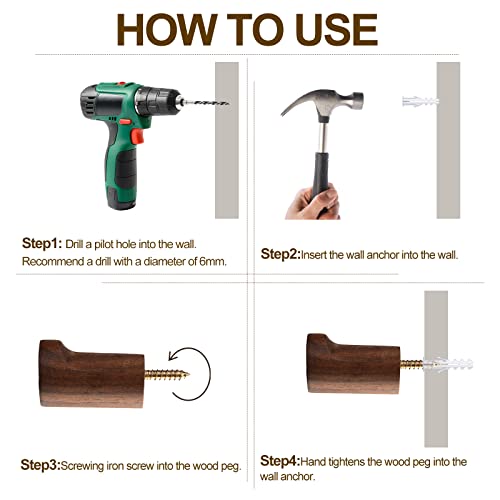 HOW TO USE

Step1: Drill a pilot hole into the wall.
Recommend a drill with a diameter of 6mm.

Step2:Insert the wall anchor into the wall.

Step3:Screwing iron screw into the wood peg.

Step4:Hand tightens the wood peg into the wall anchor.