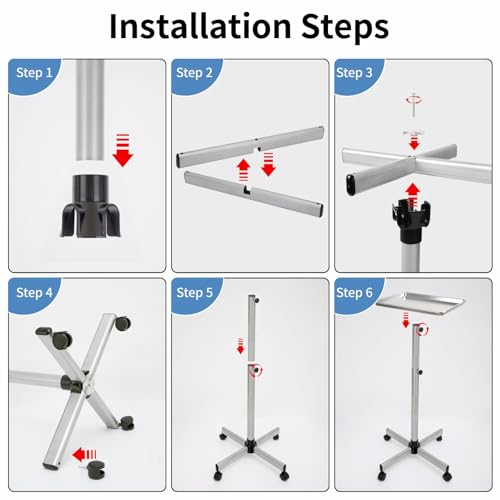 Installation Steps

Step 1

Step 2

Step 3

Step 4

Step 5

Step 6