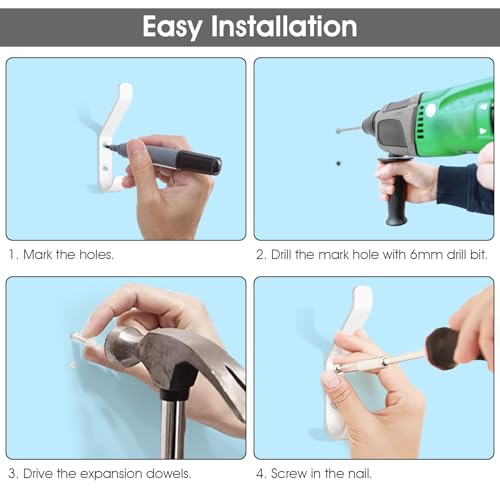 Easy Installation

1. Mark the holes.

2. Drill the mark hole with 6mm drill bit.

3. Drive the expansion dowels.

4. Screw in the nail.