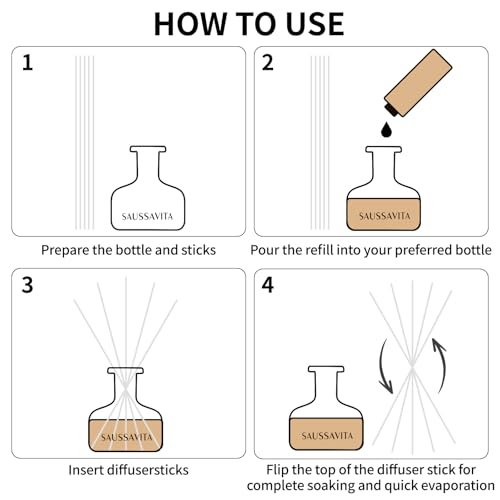 HOW TO USE

1

SAUSSAVITA

Prepare the bottle and sticks

2

SAUSSAVITA

Pour the refill into your preferred bottle

3

SAUSSAVITA

Insert diffusersticks

4

SAUSSAVITA

Flip the top of the diffuser stick for complete soaking and quick evaporation