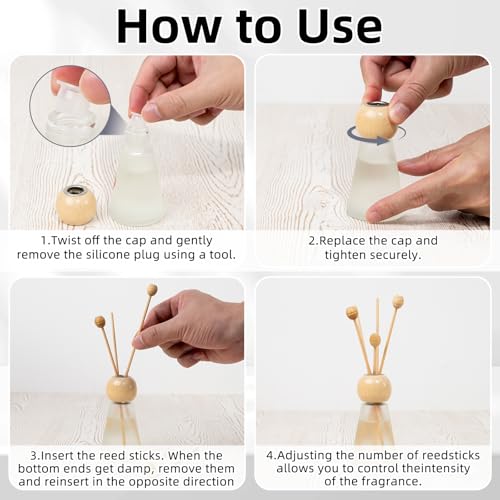 How to Use

1.Twist off the cap and gently remove the silicone plug using a tool.

2.Replace the cap and tighten securely.

3.Insert the reed sticks. When the bottom ends get damp, remove them and reinsert in the opposite direction

4.Adjusting the number of reedsticks allows you to control theintensity of the fragrance.