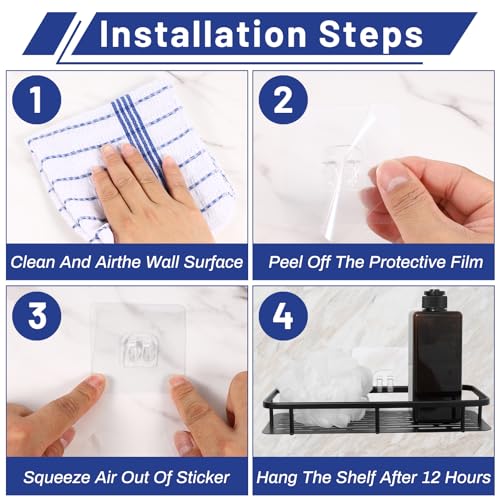 Installation Steps

1

Clean And Airthe Wall Surface

2

Peel Off The Protective Film

3

Squeeze Air Out Of Sticker

4

Hang The Shelf After 12 Hours