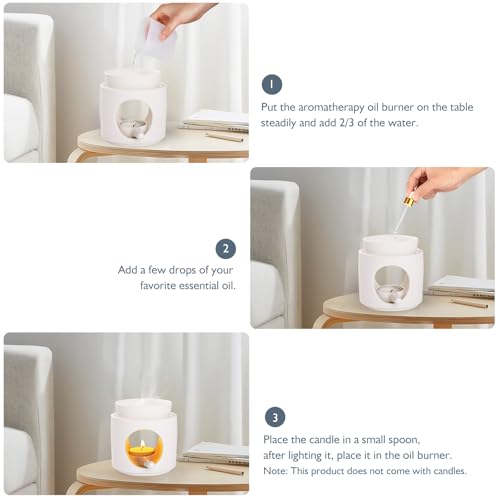 1

Put the aromatherapy oil burner on the table steadily and add 2/3 of the water.

2

Add a few drops of your favorite essential oil.

3

Place the candle in a small spoon, after lighting it, place it in the oil burner.
Note: This product does not come with candles.