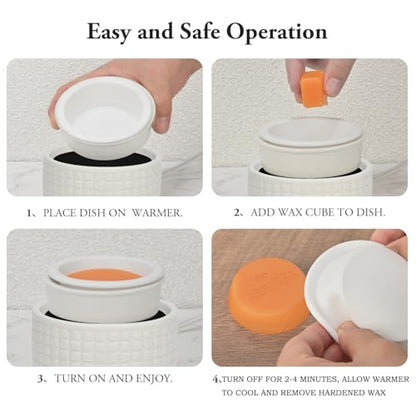 Easy and Safe Operation

1、PLACE DISH ON WARMER.

2、ADD WAX CUBE TO DISH.

3、TURN ON AND ENJOY.

4、TURN OFF FOR 2-4 MINUTES, ALLOW WARMER TO COOL AND REMOVE HARDENED WAX