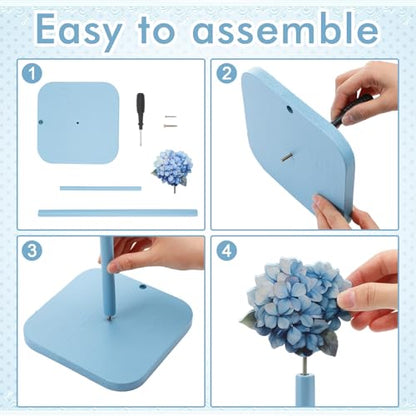 Easy to assemble

1

2

3

4