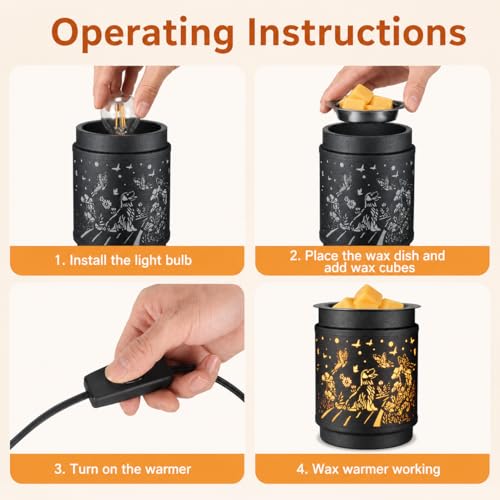 Operating Instructions

1. Install the light bulb

2. Place the wax dish and add wax cubes

3. Turn on the warmer

4. Wax warmer working