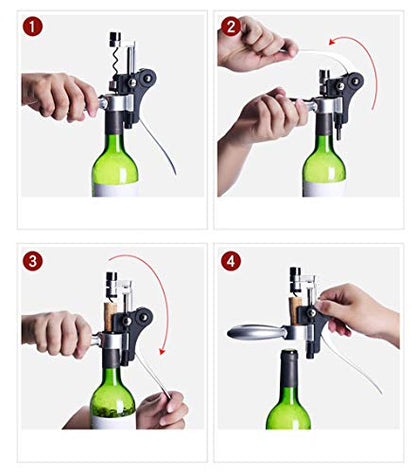 1

2

3

4