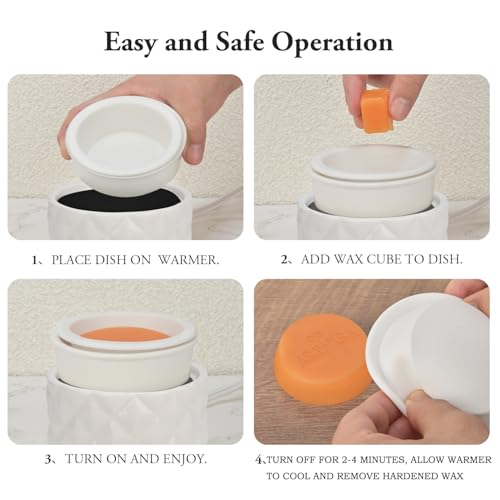 Easy and Safe Operation

1、PLACE DISH ON WARMER.

2、ADD WAX CUBE TO DISH.

3、TURN ON AND ENJOY.

4、TURN OFF FOR 2-4 MINUTES, ALLOW WARMER TO COOL AND REMOVE HARDENED WAX