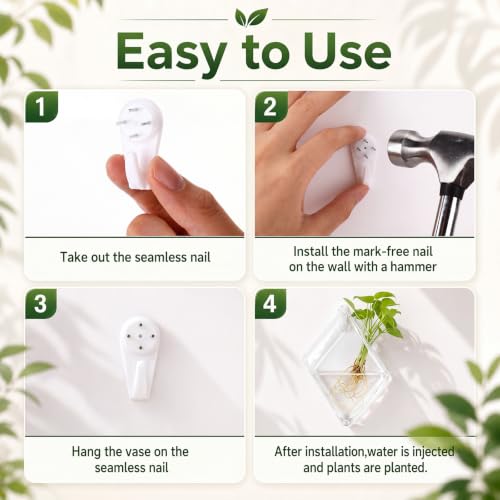 Easy to Use

1

Take out the seamless nail

2

Install the mark-free nail on the wall with a hammer

3

Hang the vase on the seamless nail

4

After installation,water is injected and plants are planted.