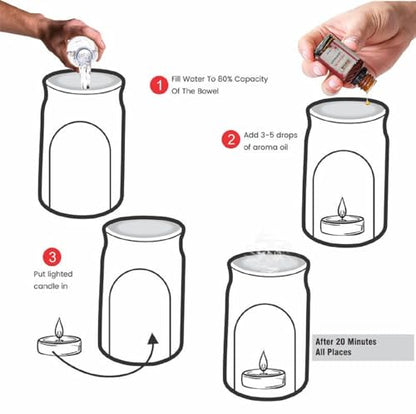 1
Fill Water To 80% Capacity Of The Bowel

2
Add 3-5 drops of aroma oil

3
Put lighted candle in

After 20 Minutes All Places