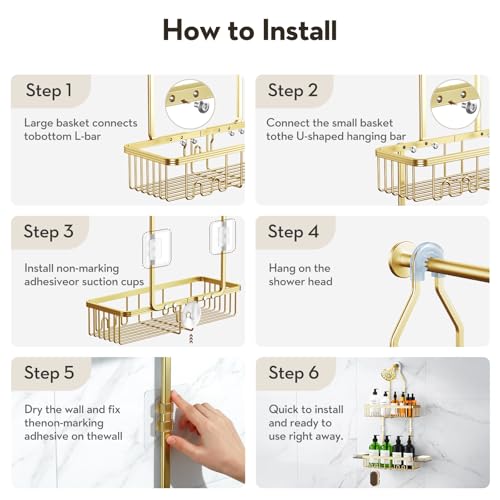 How to Install

Step 1

Large basket connects tobottom L-bar

Step 2

Connect the small basket tothe U-shaped hanging bar

Step 3

Install non-marking adhesiveor suction cups

Step 4

Hang on the shower head

Step 5

Dry the wall and fix thenon-marking adhesive on thewall

Step 6

Quick to install and ready to use right away.