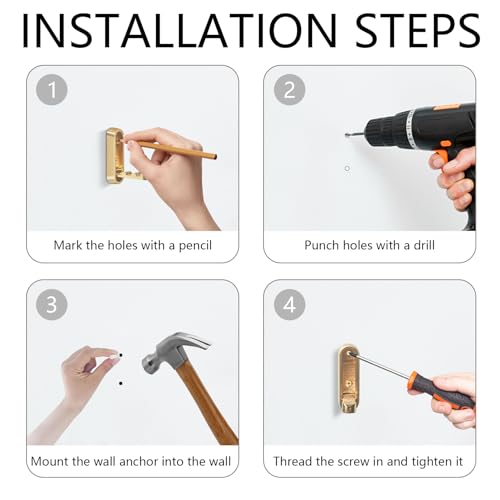 INSTALLATION STEPS

1

Mark the holes with a pencil

2

Punch holes with a drill

3

Mount the wall anchor into the wall

4

Thread the screw in and tighten it