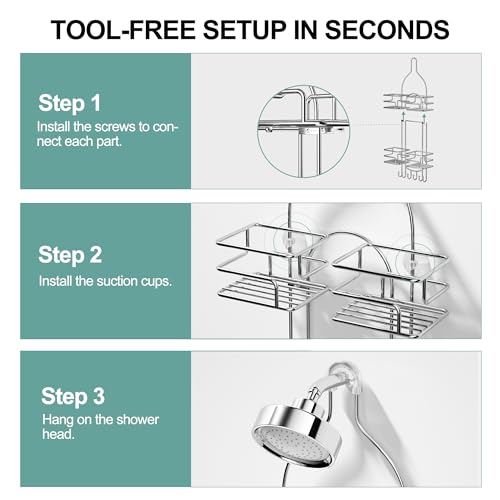 TOOL-FREE SETUP IN SECONDS

Step 1
Install the screws to connect each part.

Step 2
Install the suction cups.

Step 3
Hang on the shower head.