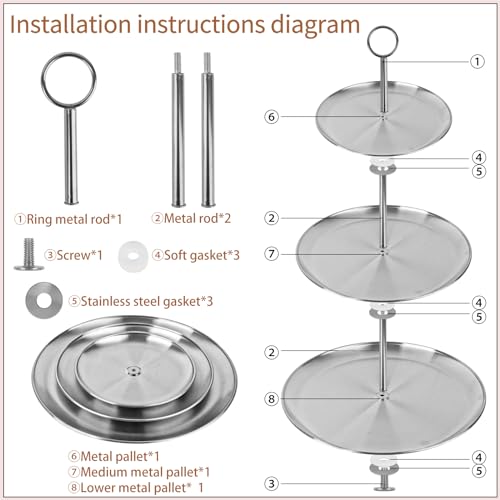 Installation instructions diagram

①Ring metal rod*1

②Metal rod*2

③Screw*1

④Soft gasket*3

⑤Stainless steel gasket*3

⑥Metal pallet*1
⑦Medium metal pallet*1
⑧Lower metal pallet* 1

①
⑥
④
⑤
②
⑦
④
⑤
②
⑧
④
⑤
③