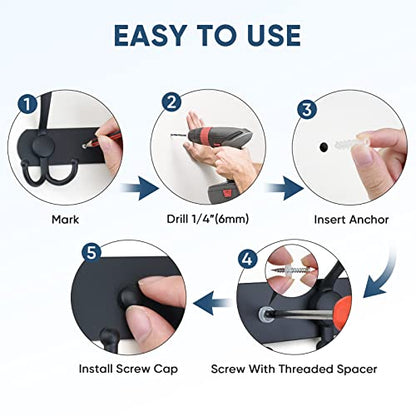 EASY TO USE

1

Mark

2

Drill 1/4"(6mm)

3

Insert Anchor

4

Screw With Threaded Spacer

5

Install Screw Cap