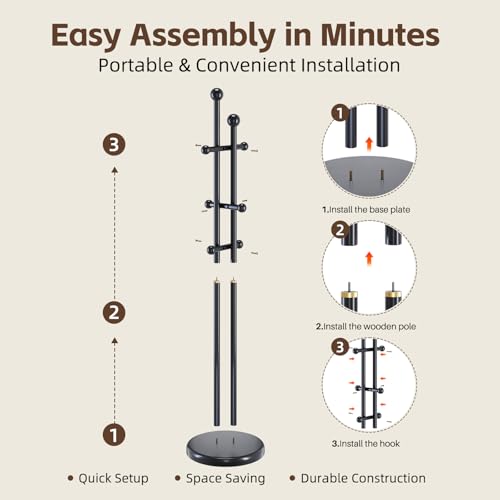 Easy Assembly in Minutes
Portable & Convenient Installation

3

2

1

1

1.Install the base plate

2

2.Install the wooden pole

3

3.Install the hook

• Quick Setup • Space Saving • Durable Construction