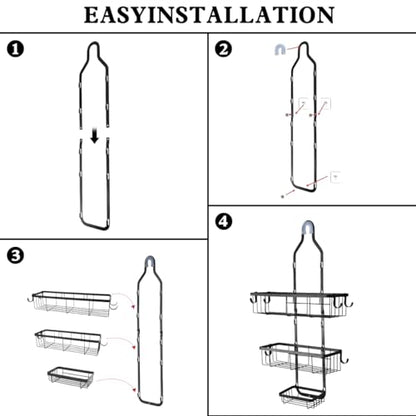 EASYINSTALLATION

❶

❷

❸

❹