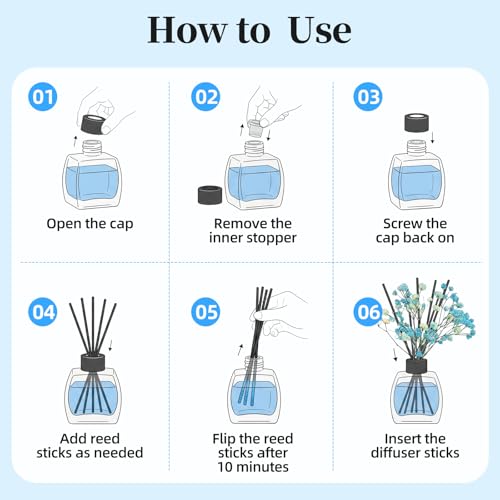 How to Use

01

Open the cap

02

Remove the inner stopper

03

Screw the cap back on

04

Add reed sticks as needed

05

Flip the reed sticks after 10 minutes

06

Insert the diffuser sticks