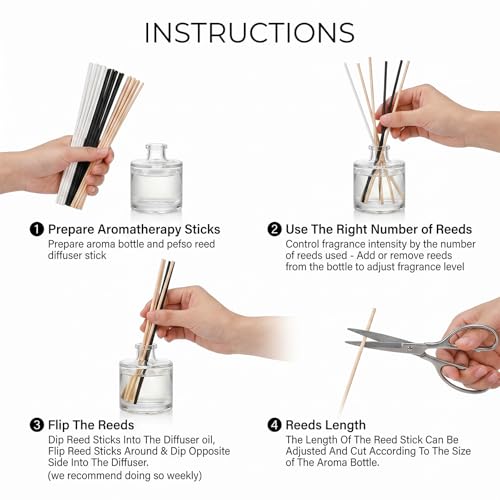 INSTRUCTIONS

❶ Prepare Aromatherapy Sticks
Prepare aroma bottle and pefso reed diffuser stick

❷ Use The Right Number of Reeds
Control fragrance intensity by the number of reeds used - Add or remove reeds from the bottle to adjust fragrance level

❸ Flip The Reeds
Dip Reed Sticks Into The Diffuser oil, Flip Reed Sticks Around & Dip Opposite Side Into The Diffuser.
(we recommend doing so weekly)

❹ Reeds Length
The Length Of The Reed Stick Can Be Adjusted And Cut According To The Size of The Aroma Bottle.