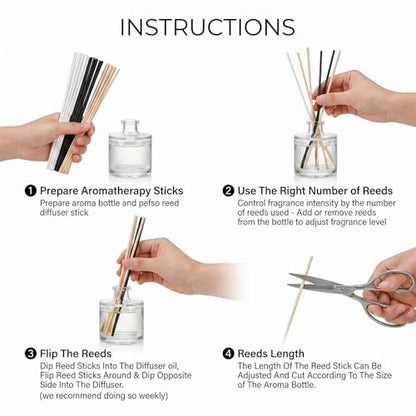 INSTRUCTIONS

❶ Prepare Aromatherapy Sticks
Prepare aroma bottle and pefso reed diffuser stick

❷ Use The Right Number of Reeds
Control fragrance intensity by the number of reeds used - Add or remove reeds from the bottle to adjust fragrance level

❸ Flip The Reeds
Dip Reed Sticks Into The Diffuser oil, Flip Reed Sticks Around & Dip Opposite Side Into The Diffuser.
(we recommend doing so weekly)

❹ Reeds Length
The Length Of The Reed Stick Can Be Adjusted And Cut According To The Size of The Aroma Bottle.