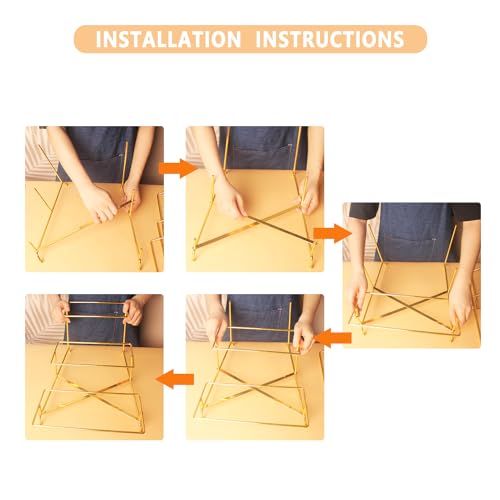 INSTALLATION INSTRUCTIONS