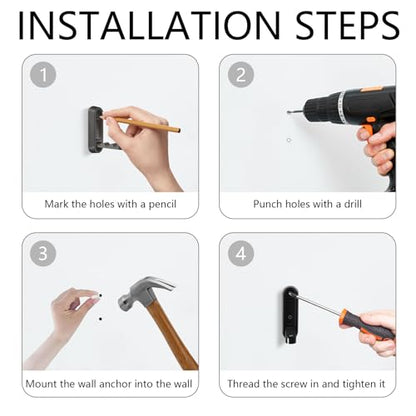 INSTALLATION STEPS

1

Mark the holes with a pencil

2

Punch holes with a drill

3

Mount the wall anchor into the wall

4

Thread the screw in and tighten it