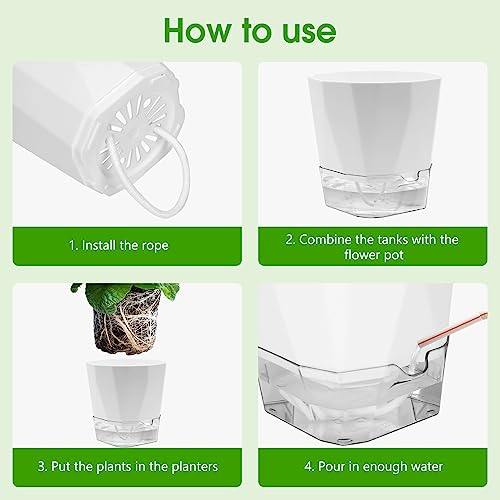 How to use

1. Install the rope

2. Combine the tanks with the flower pot

3. Put the plants in the planters

4. Pour in enough water