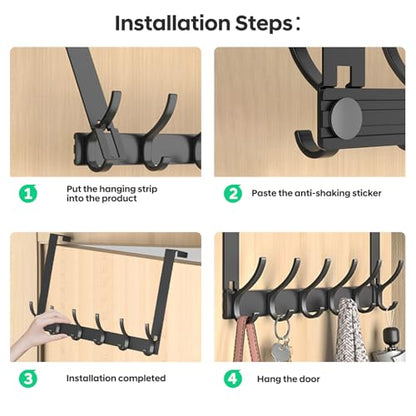 Installation Steps：

1 Put the hanging strip into the product

2 Paste the anti-shaking sticker

3 Installation completed

4 Hang the door