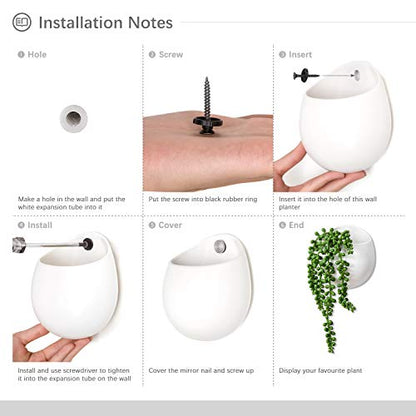 Installation Notes

1 Hole

Make a hole in the wall and put the white expansion tube into it

2 Screw

Put the screw into black rubber ring

3 Insert

Insert it into the hole of this wall planter

4 Install

Install and use screwdriver to tighten it into the expansion tube on the wall

5 Cover

Cover the mirror nail and screw up

6 End

Display your favourite plant