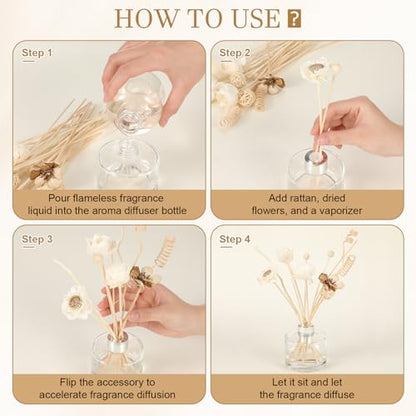 HOW TO USE ?

Step 1

Pour flameless fragrance liquid into the aroma diffuser bottle

Step 2

Add rattan, dried flowers, and a vaporizer

Step 3

Flip the accessory to accelerate fragrance diffusion

Step 4

Let it sit and let the fragrance diffuse