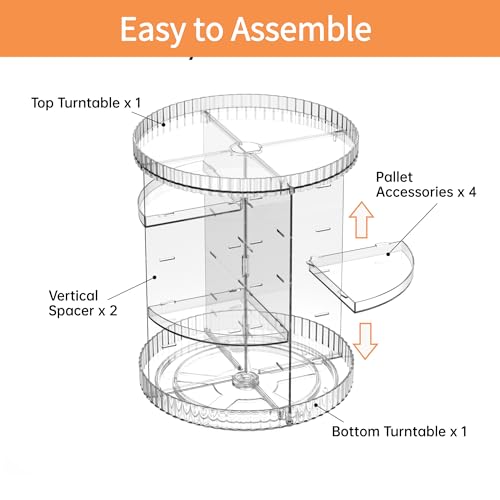 Easy to Assemble

Top Turntable x 1

Pallet Accessories x 4

Vertical Spacer x 2

Bottom Turntable x 1