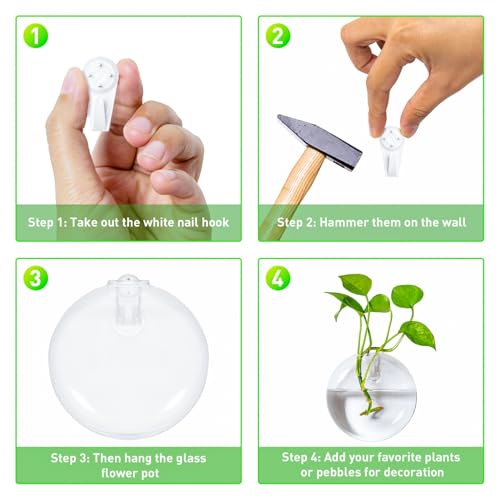 1

Step 1: Take out the white nail hook

2

Step 2: Hammer them on the wall

3

Step 3: Then hang the glass flower pot

4

Step 4: Add your favorite plants or pebbles for decoration