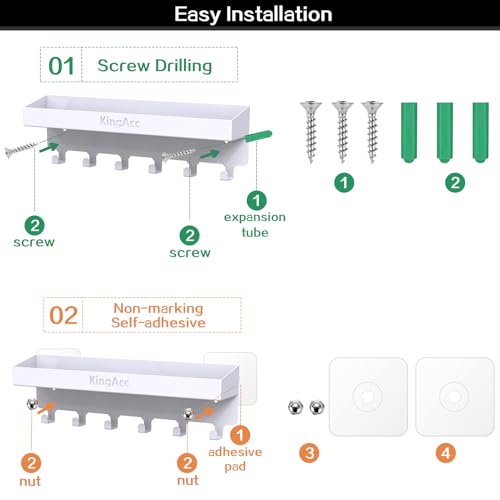 Easy Installation

01 Screw Drilling

KingAcc

2 screw

2 screw

1 expansion tube

1

2

02 Non-marking Self-adhesive

KingAcc

2 nut

2 nut

1 adhesive pad

3

4