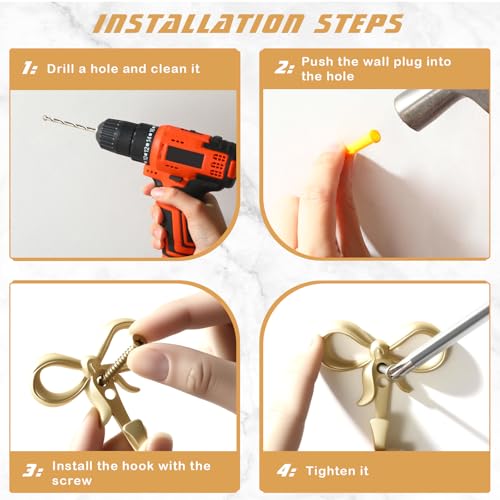 INSTALLATION STEPS

1: Drill a hole and clean it

2: Push the wall plug into the hole

3: Install the hook with the screw

4: Tighten it