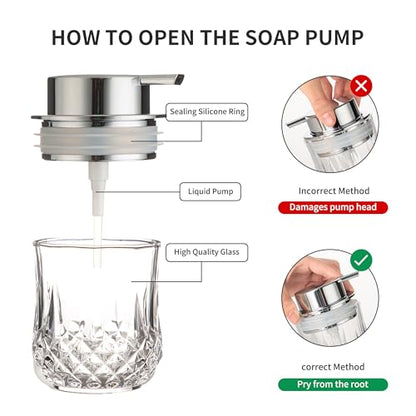 HOW TO OPEN THE SOAP PUMP

Sealing Silicone Ring

Liquid Pump

High Quality Glass

Incorrect Method

Damages pump head

correct Method

Pry from the root