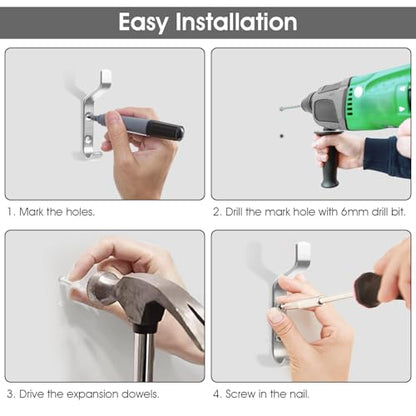 Easy Installation

1. Mark the holes.

2. Drill the mark hole with 6mm drill bit.

3. Drive the expansion dowels.

4. Screw in the nail.