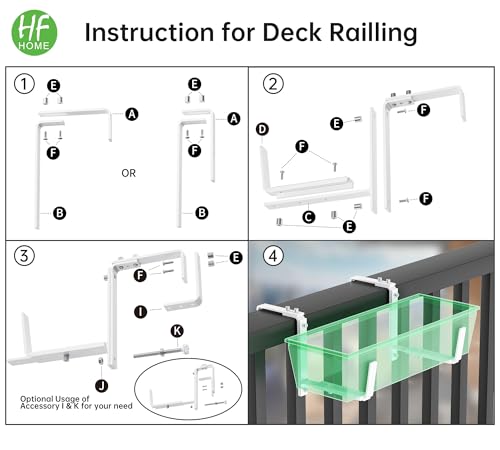 HF HOME

Instruction for Deck Railling

1
E
A
F
B
OR
E
A
F
B

2
D
F
E
F
C
E
F

3
F
E
I
K
J
Optional Usage of Accessory I & K for your need

4