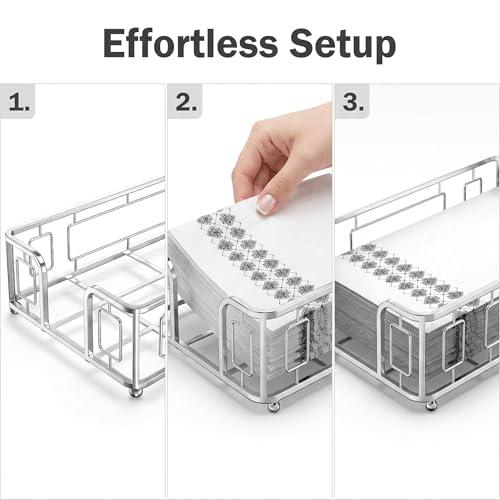 Effortless Setup

1.

2.

3.