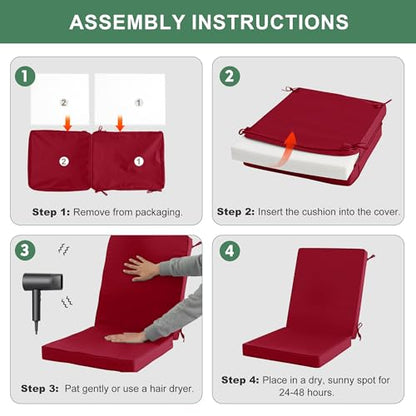 ASSEMBLY INSTRUCTIONS

1

2

1

2

1

Step 1: Remove from packaging.

2

Step 2: Insert the cushion into the cover.

3

Step 3: Pat gently or use a hair dryer.

4

Step 4: Place in a dry, sunny spot for 24-48 hours.