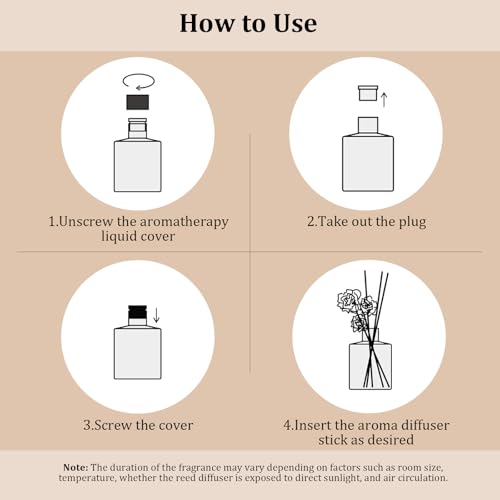 How to Use

1.Unscrew the aromatherapy liquid cover

2.Take out the plug

3.Screw the cover

4.Insert the aroma diffuser stick as desired

Note: The duration of the fragrance may vary depending on factors such as room size, temperature, whether the reed diffuser is exposed to direct sunlight, and air circulation.