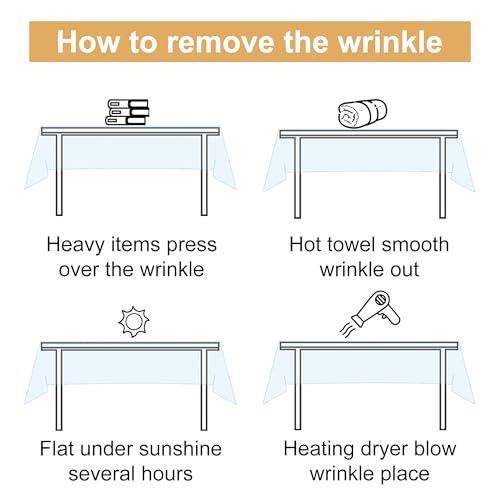 How to remove the wrinkle

Heavy items press over the wrinkle

Hot towel smooth wrinkle out

Flat under sunshine several hours

Heating dryer blow wrinkle place