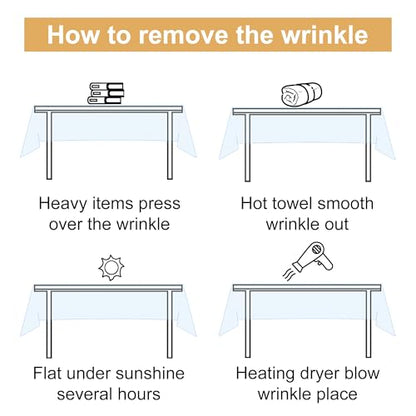 How to remove the wrinkle

Heavy items press over the wrinkle

Hot towel smooth wrinkle out

Flat under sunshine several hours

Heating dryer blow wrinkle place