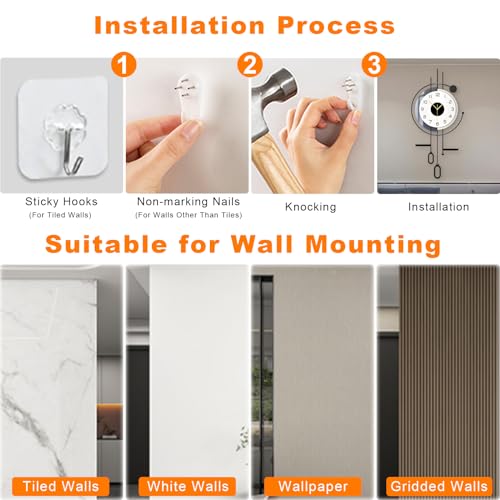 Installation Process

1

2

3

Sticky Hooks
(For Tiled Walls)

Non-marking Nails
(For Walls Other Than Tiles)

Knocking

Installation

Suitable for Wall Mounting

Tiled Walls

White Walls

Wallpaper

Gridded Walls