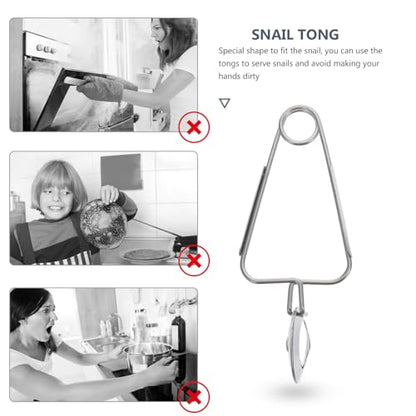 SNAIL TONG

Special shape to fit the snail, you can use the tongs to serve snails and avoid making your hands dirty