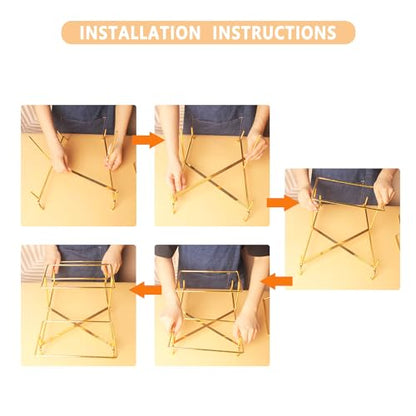 INSTALLATION INSTRUCTIONS