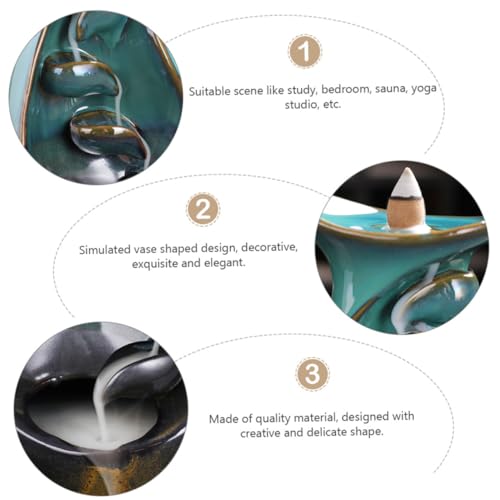 1

Suitable scene like study, bedroom, sauna, yoga studio, etc.

2

Simulated vase shaped design, decorative, exquisite and elegant.

3

Made of quality material, designed with creative and delicate shape.