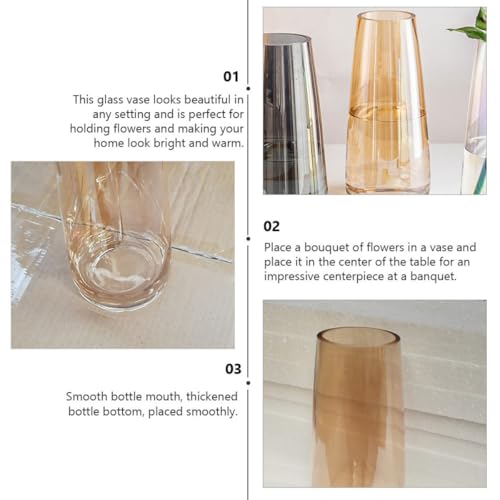 01

This glass vase looks beautiful in any setting and is perfect for holding flowers and making your home look bright and warm.

02

Place a bouquet of flowers in a vase and place it in the center of the table for an impressive centerpiece at a banquet.

03

Smooth bottle mouth, thickened bottle bottom, placed smoothly.