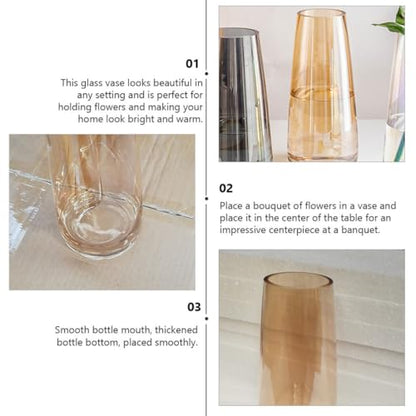 01

This glass vase looks beautiful in any setting and is perfect for holding flowers and making your home look bright and warm.

02

Place a bouquet of flowers in a vase and place it in the center of the table for an impressive centerpiece at a banquet.

03

Smooth bottle mouth, thickened bottle bottom, placed smoothly.